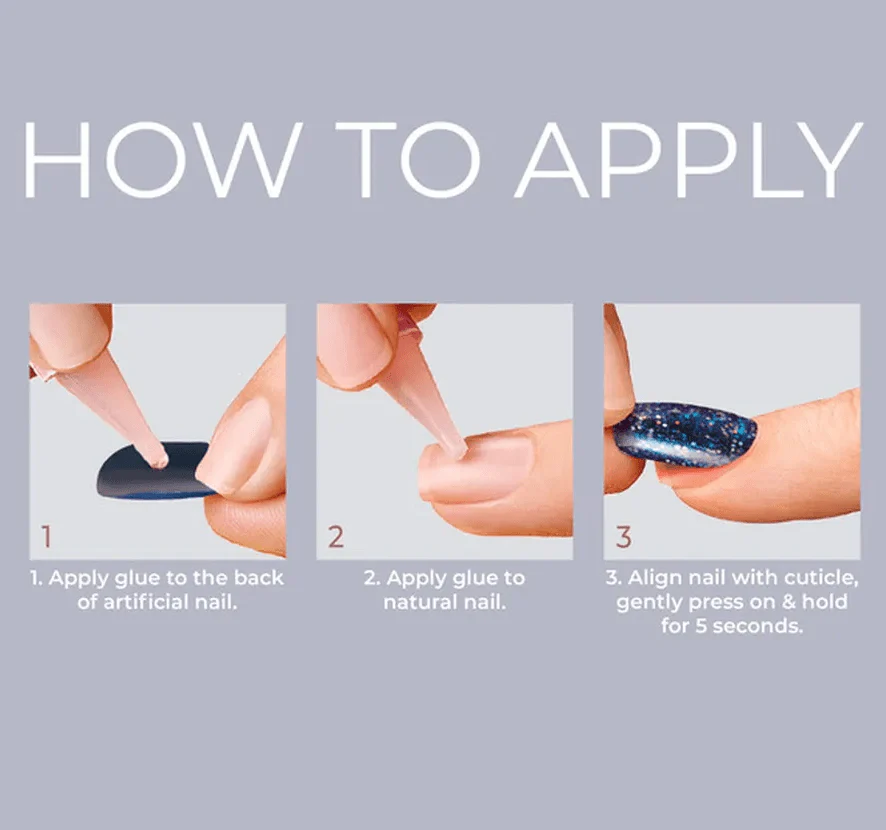 HOW TO APPLY

1

1. Apply glue to the back of artificial nail.

2

2. Apply glue to natural nail.

3

3. Align nail with cuticle, gently press on & hold for 5 seconds.