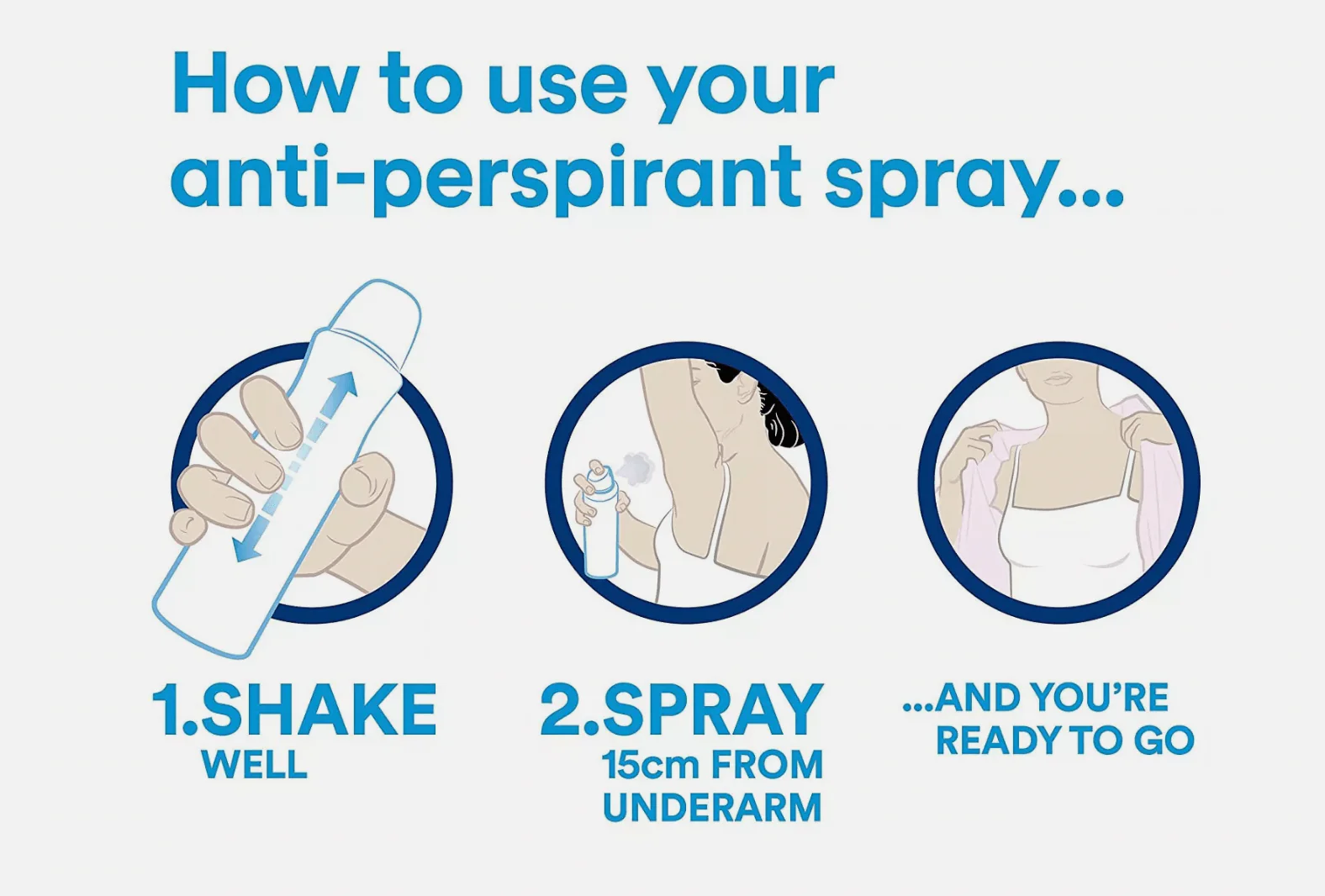 How to use your anti-perspirant spray...

1.SHAKE
WELL

2.SPRAY
15cm FROM UNDERARM

...AND YOU'RE READY TO GO